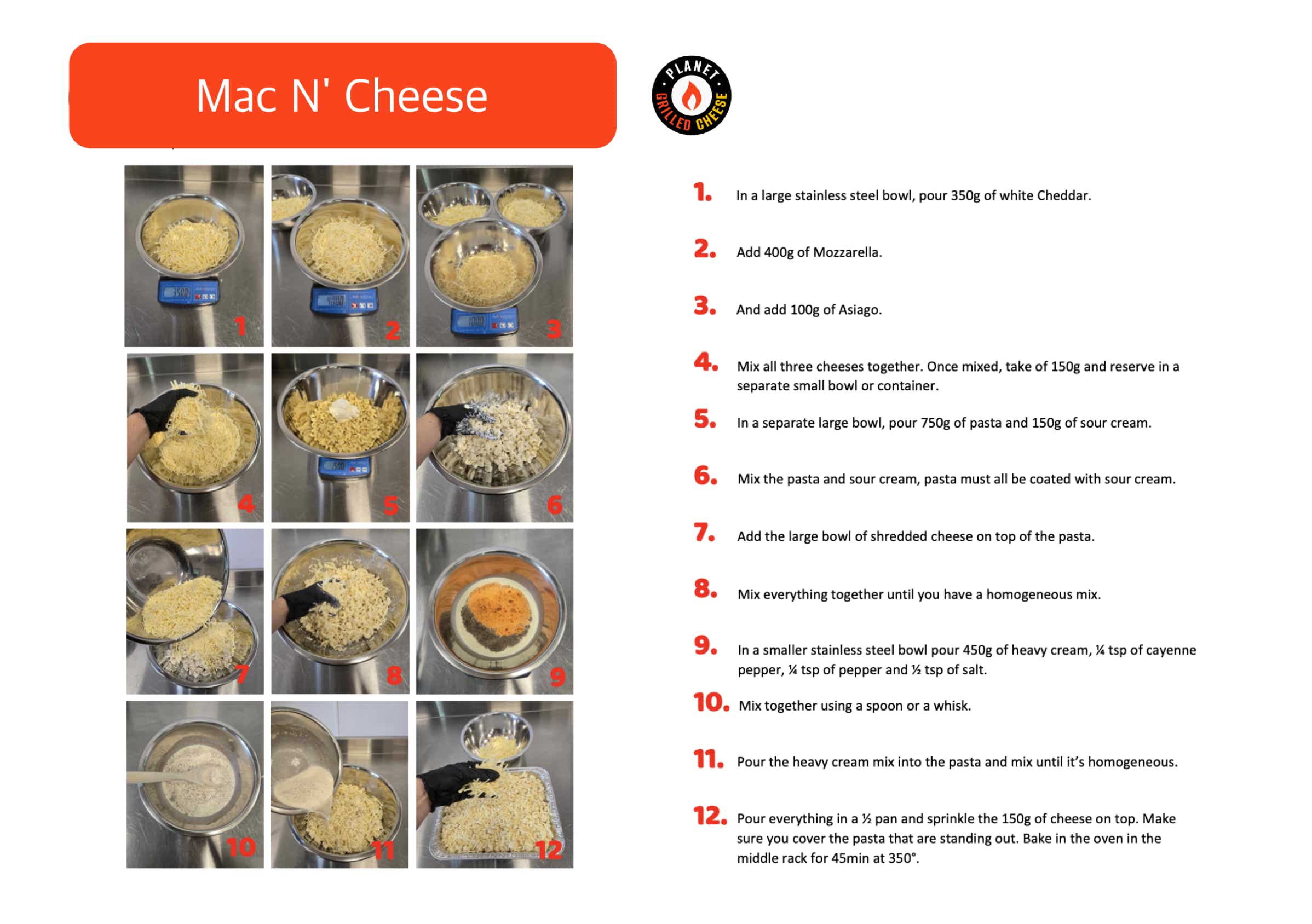 Mac N' Cheese

PLANET GRILLED CHEESE

1 2 3 4 5 6 7 8 9 10 11 12

1. In a large stainless steel bowl, pour 350g of white Cheddar.

2. Add 400g of Mozzarella.

3. And add 100g of Asiago.

4. Mix all three cheeses together. Once mixed, take of 150g and reserve in a separate small bowl or container.

5. In a separate large bowl, pour 750g of pasta and 150g of sour cream.

6. Mix the pasta and sour cream, pasta must all be coated with sour cream.

7. Add the large bowl of shredded cheese on top of the pasta.

8. Mix everything together until you have a homogeneous mix.

9. In a smaller stainless steel bowl pour 450g of heavy cream, ¼ tsp of cayenne pepper, ¼ tsp of pepper and ½ tsp of salt.

10. Mix together using a spoon or a whisk.

11. Pour the heavy cream mix into the pasta and mix until it's homogeneous.

12. Pour everything in a ½ pan and sprinkle the 150g of cheese on top. Make sure you cover the pasta that are standing out. Bake in the oven in the middle rack for 45min at 350°.